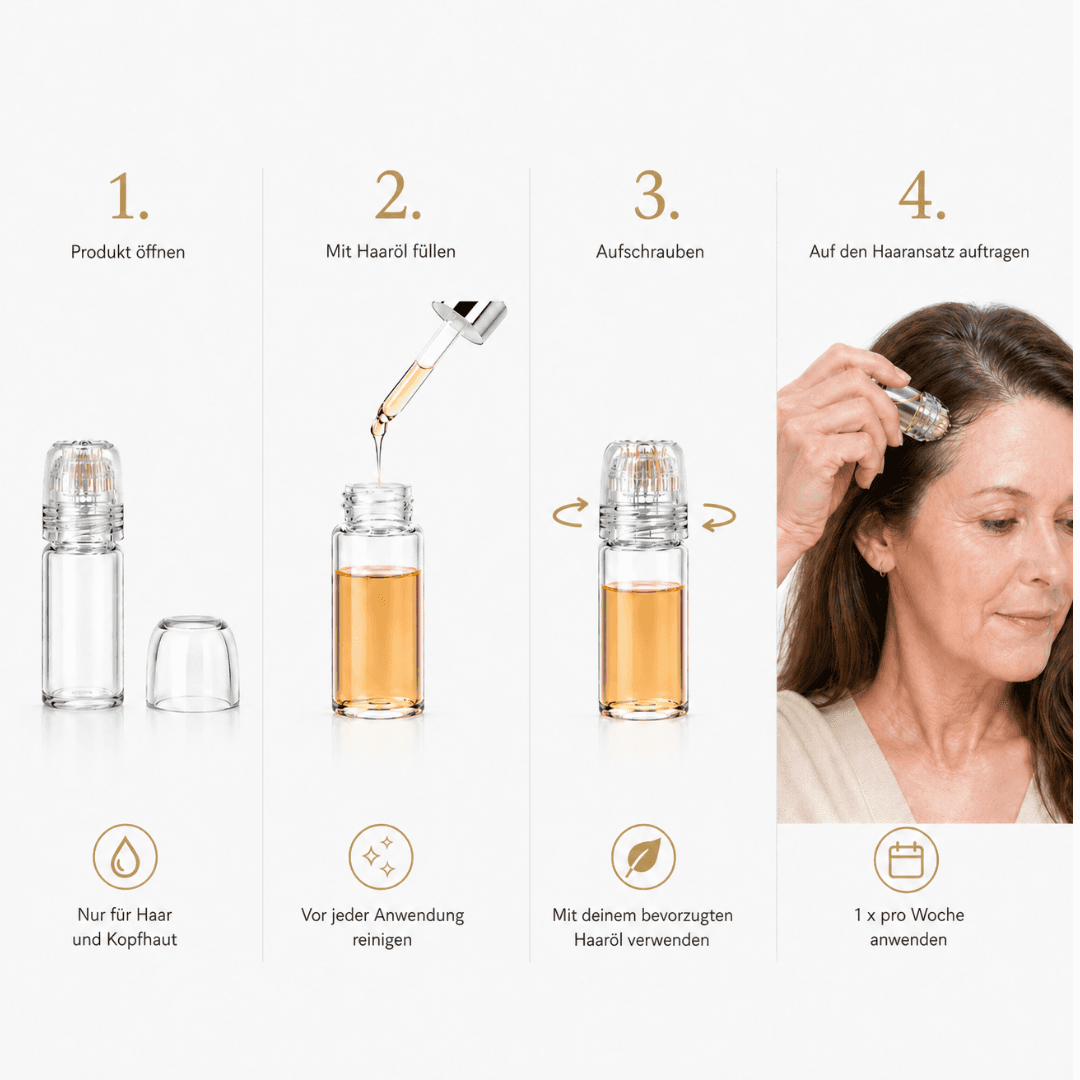 1.

Produkt öffnen

Nur für Haar und Kopfhaut

2.

Mit Haaröl füllen

Vor jeder Anwendung reinigen

3.

Aufschrauben

Mit deinem bevorzugten Haaröl verwenden

4.

Auf den Haaransatz auftragen

1 x pro Woche anwenden